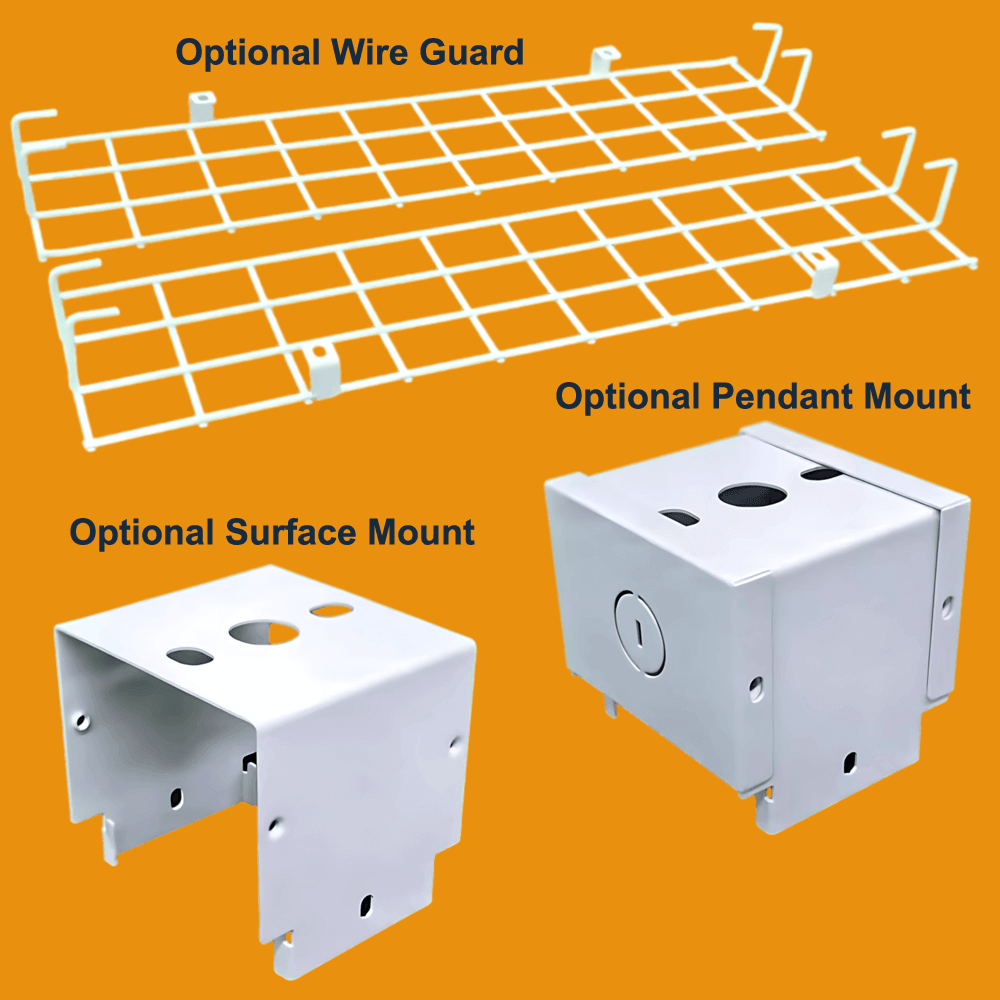 Optional Wire Guard

Optional Pendant Mount

Optional Surface Mount