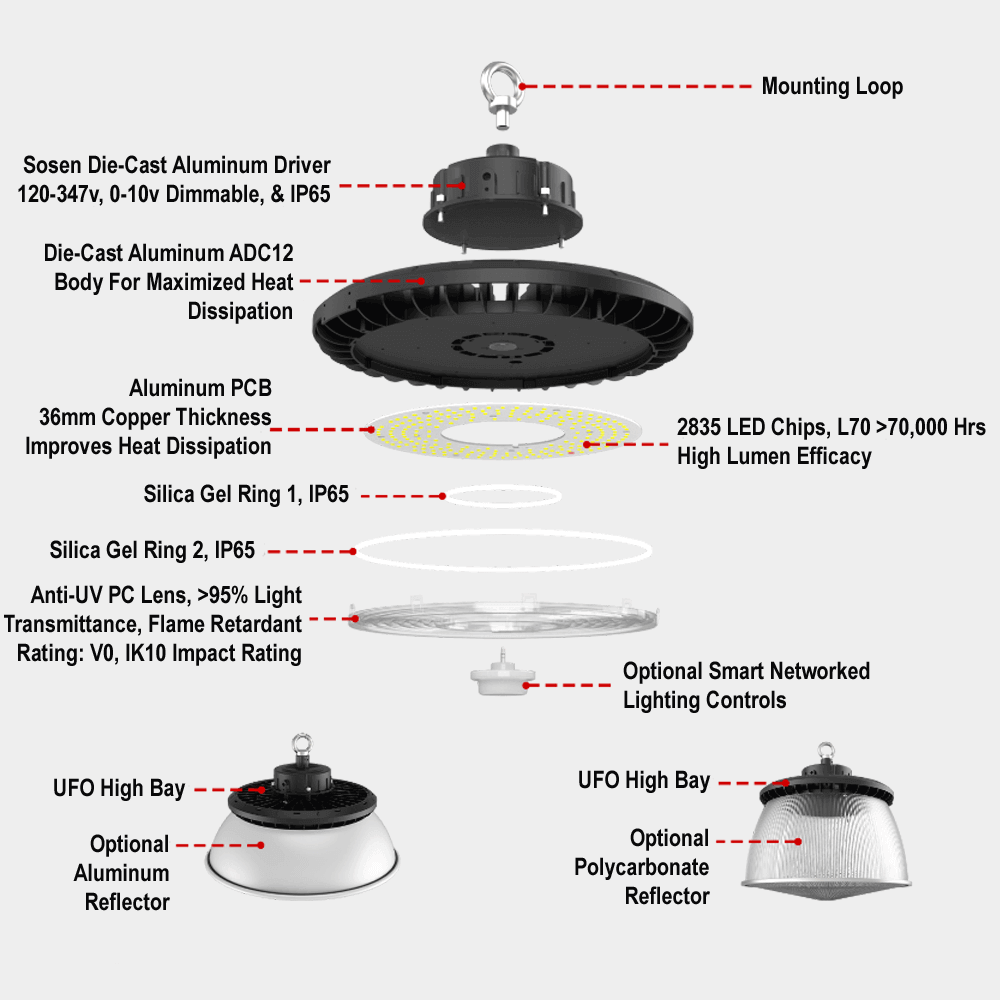 Mounting Loop

Sosen Die-Cast Aluminum Driver
120-347v, 0-10v Dimmable, & IP65

Die-Cast Aluminum ADC12
Body For Maximized Heat
Dissipation

Aluminum PCB
36mm Copper Thickness
Improves Heat Dissipation

2835 LED Chips, L70 >70,000 Hrs
High Lumen Efficacy

Silica Gel Ring 1, IP65

Silica Gel Ring 2, IP65

Anti-UV PC Lens, >95% Light
Transmittance, Flame Retardant
Rating: V0, IK10 Impact Rating

Optional Smart Networked
Lighting Controls

UFO High Bay

Optional
Aluminum
Reflector

UFO High Bay

Optional
Polycarbonate
Reflector