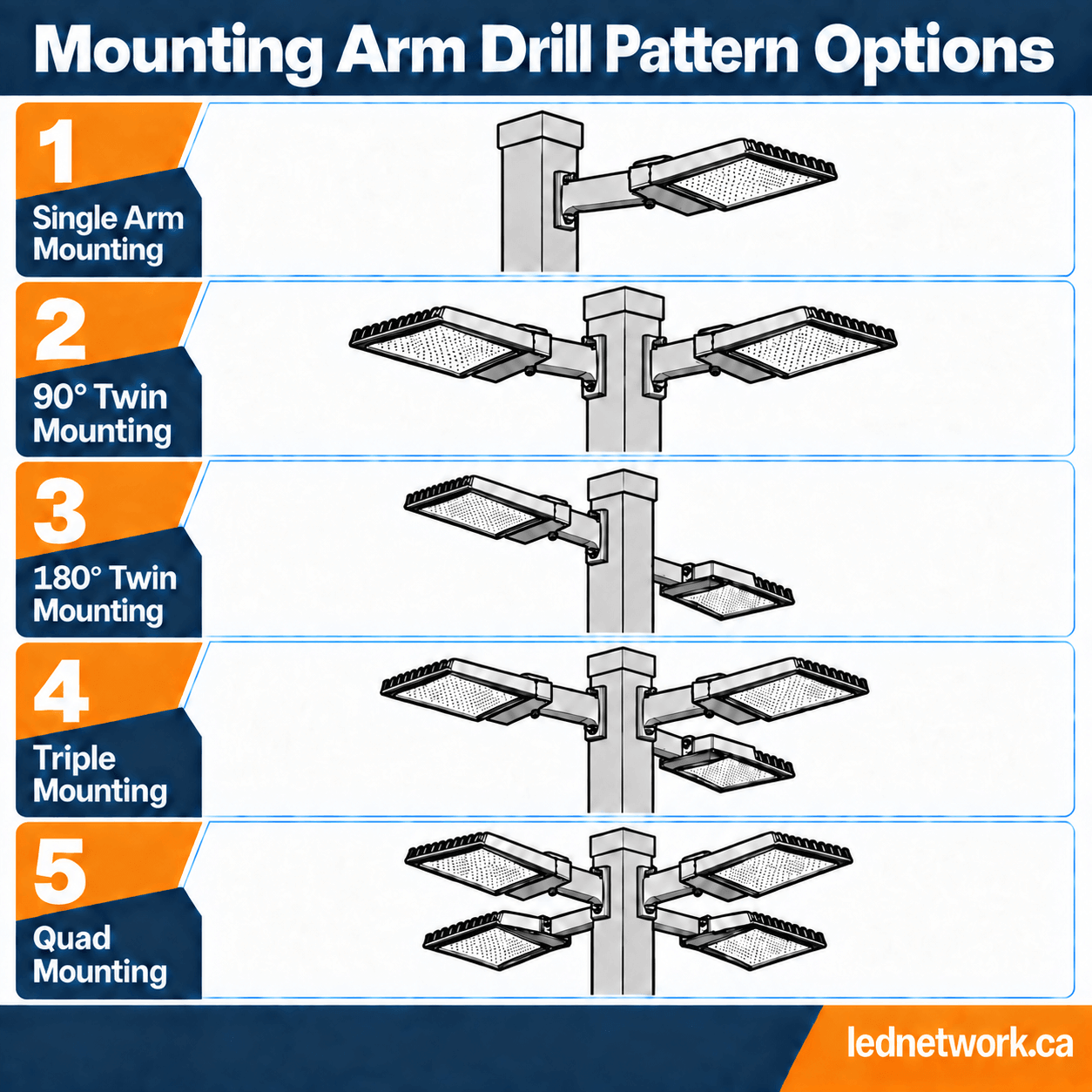 Mounting Arm Drill Pattern Options

1
Single Arm Mounting

2
90° Twin Mounting

3
180° Twin Mounting

4
Triple Mounting

5
Quad Mounting

lednetwork.ca