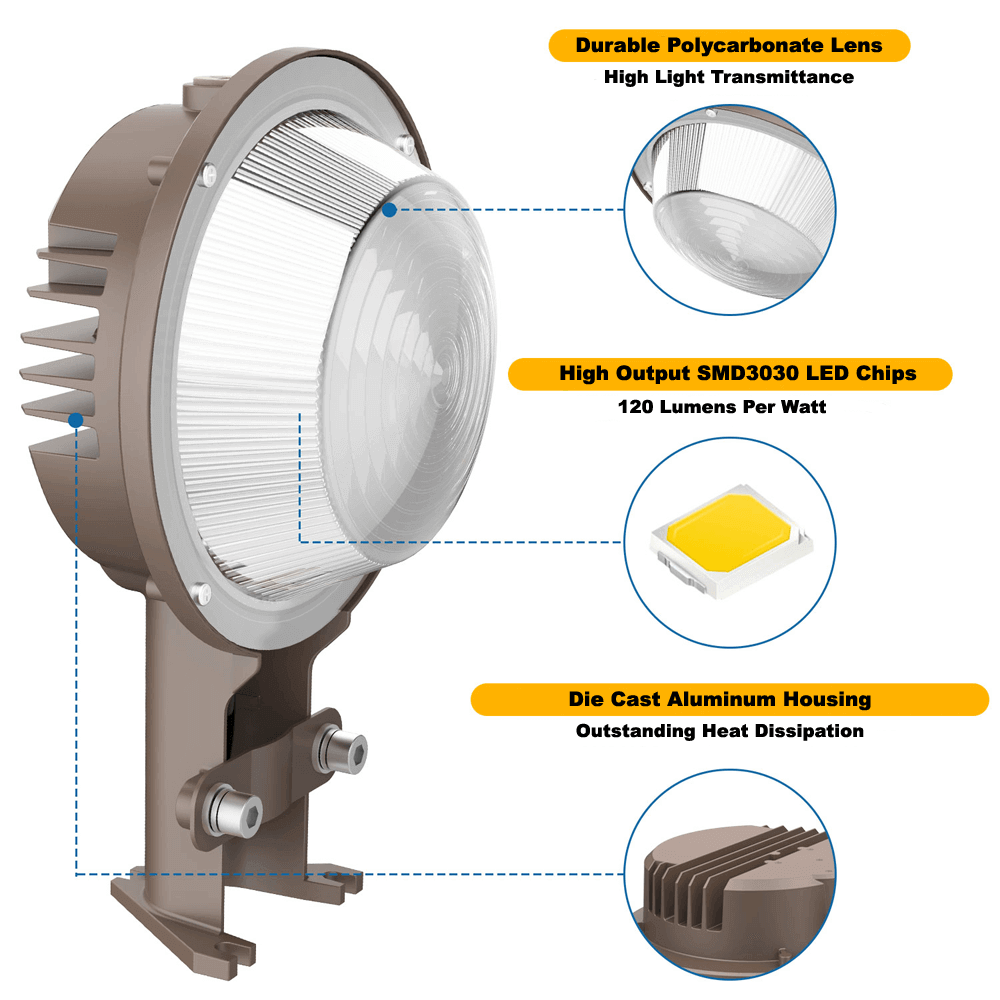 Durable Polycarbonate Lens
High Light Transmittance

High Output SMD3030 LED Chips
120 Lumens Per Watt

Die Cast Aluminum Housing
Outstanding Heat Dissipation