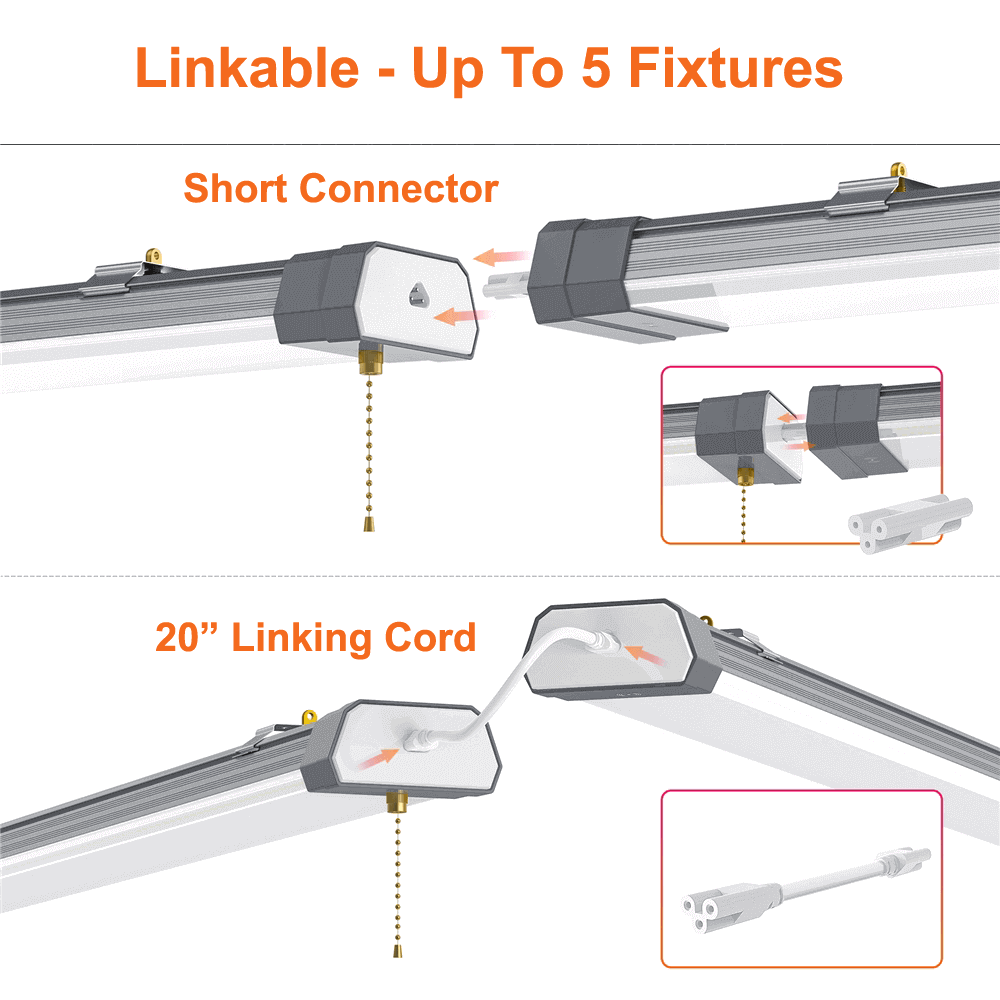 Linkable - Up To 5 Fixtures

Short Connector

20” Linking Cord